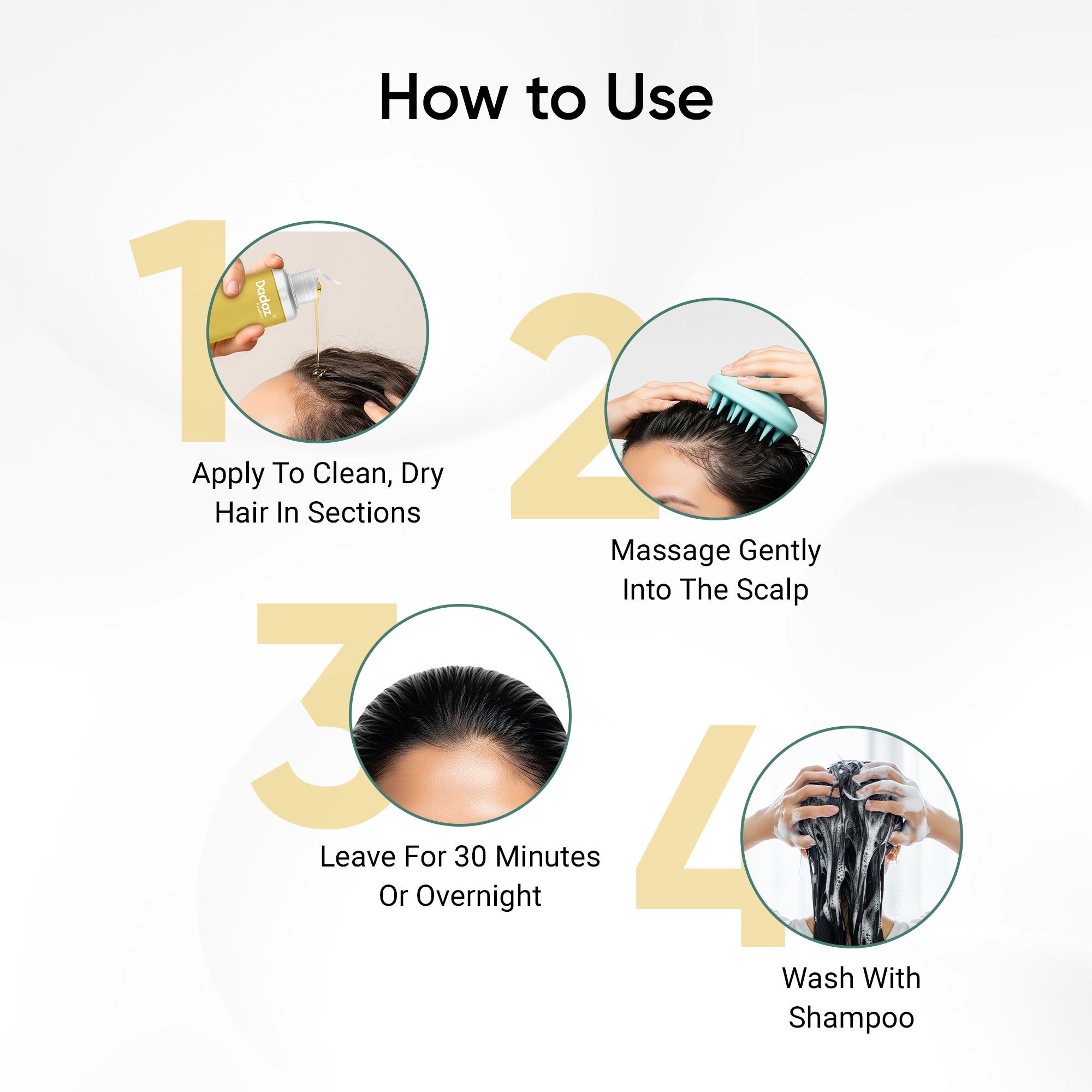 How to Use

1

Dadaz PHARMA

Apply To Clean, Dry Hair In Sections

2

Massage Gently Into The Scalp

3

Leave For 30 Minutes Or Overnight

4

Wash With Shampoo